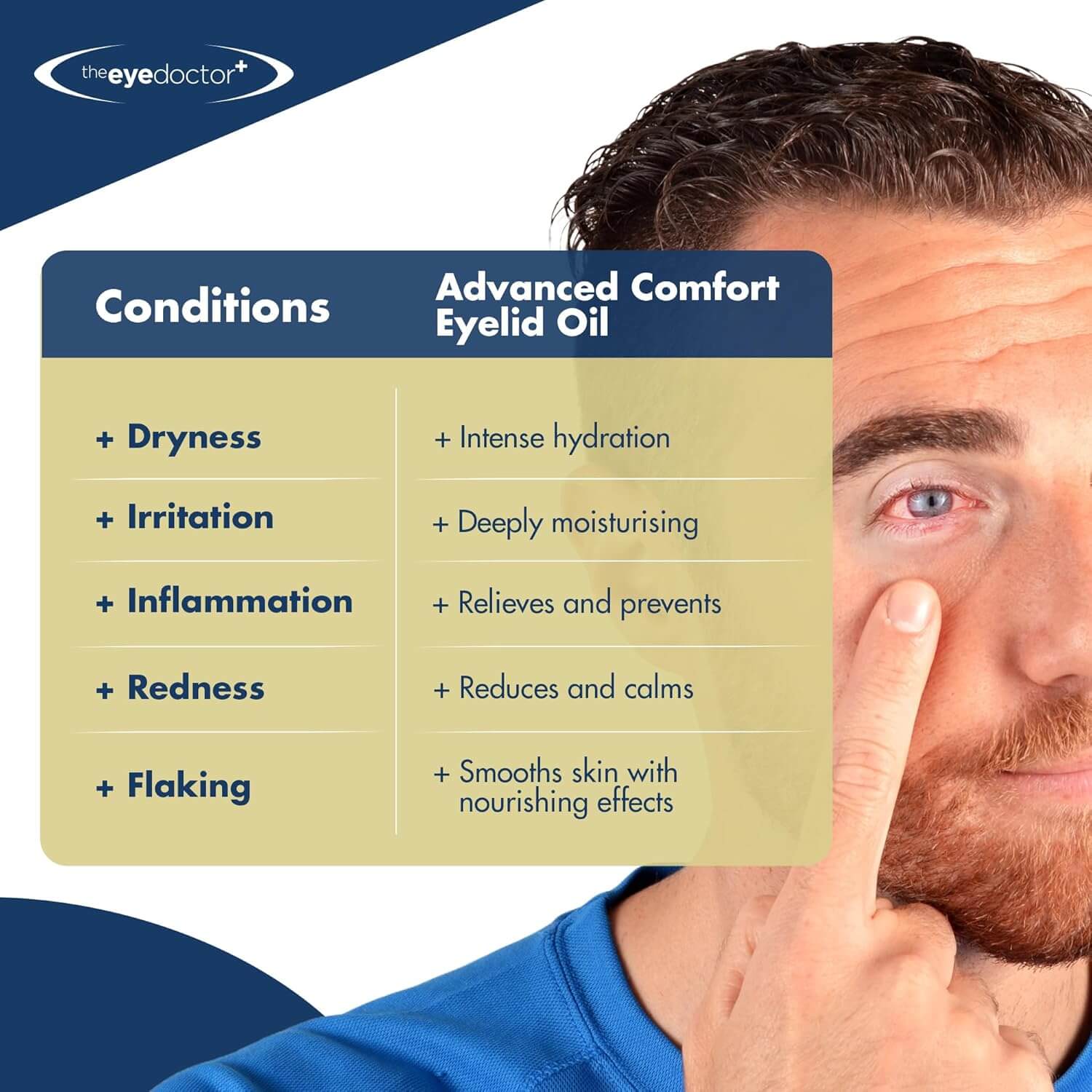 theeyedoctor+

| Conditions | Advanced Comfort Eyelid Oil |
|---|---|
| + Dryness | + Intense hydration |
| + Irritation | + Deeply moisturising |
| + Inflammation | + Relieves and prevents |
| + Redness | + Reduces and calms |
| + Flaking | + Smooths skin with nourishing effects |