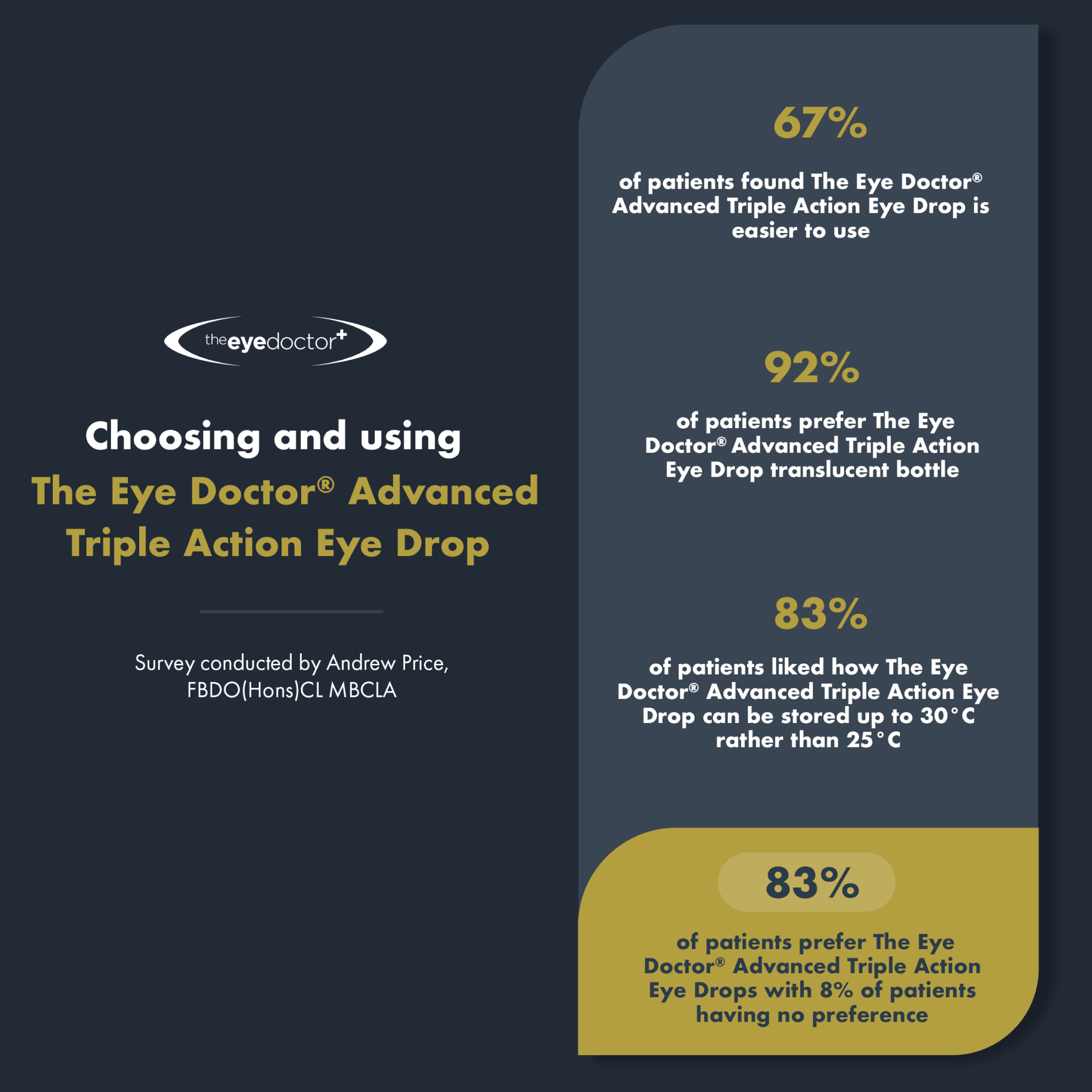 theeyedoctor+

Choosing and using
The Eye Doctor® Advanced Triple Action Eye Drop

Survey conducted by Andrew Price, FBDO(Hons)CL MBCLA

67%

of patients found The Eye Doctor® Advanced Triple Action Eye Drop is easier to use

92%

of patients prefer The Eye Doctor® Advanced Triple Action Eye Drop translucent bottle

83%

of patients liked how The Eye Doctor® Advanced Triple Action Eye Drop can be stored up to 30°C rather than 25°C

83%

of patients prefer The Eye Doctor® Advanced Triple Action Eye Drops with 8% of patients having no preference