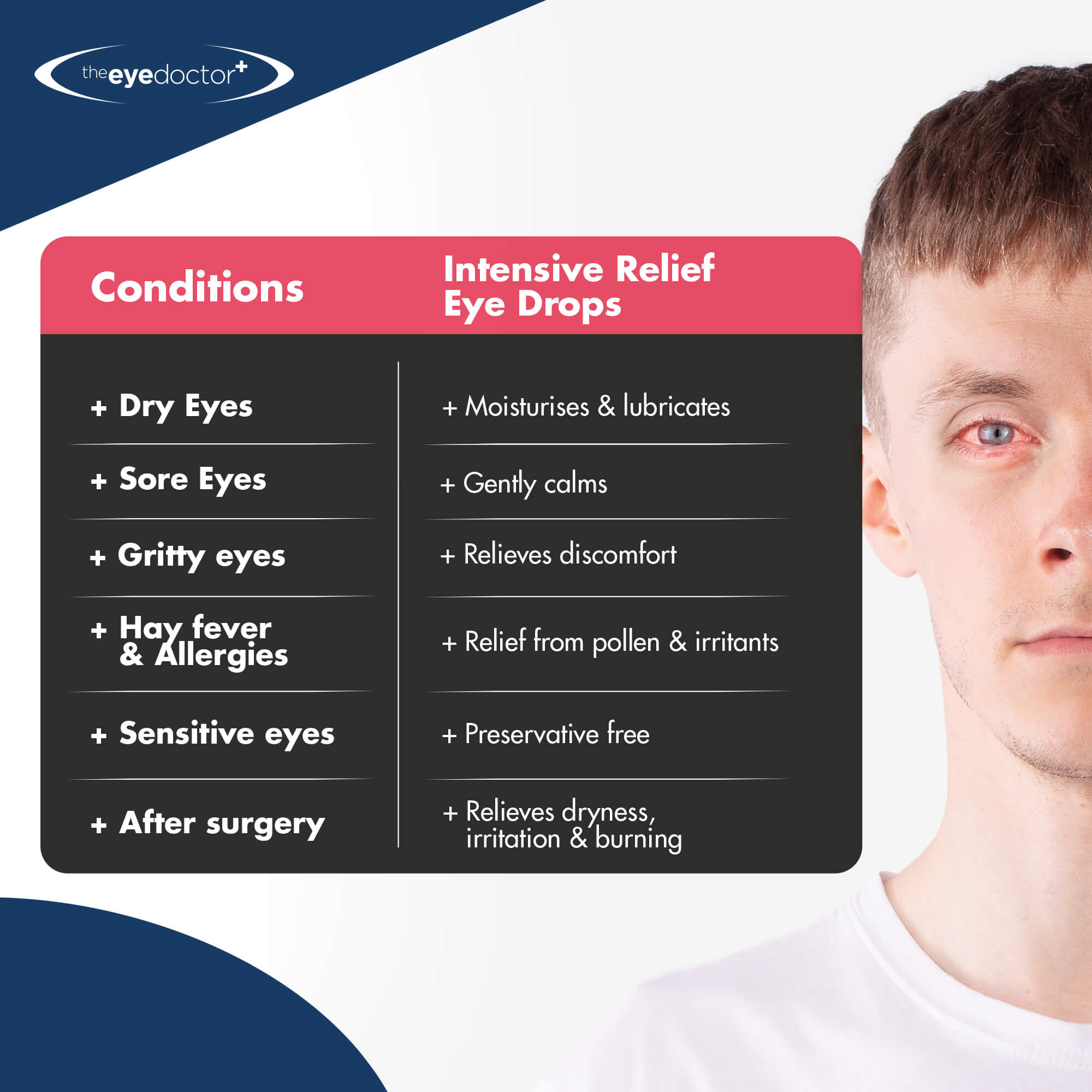 theeyedoctor+

| Conditions | Intensive Relief Eye Drops |
|---|---|
| + Dry Eyes | + Moisturises & lubricates |
| + Sore Eyes | + Gently calms |
| + Gritty eyes | + Relieves discomfort |
| + Hay fever & Allergies | + Relief from pollen & irritants |
| + Sensitive eyes | + Preservative free |
| + After surgery | + Relieves dryness, irritation & burning |