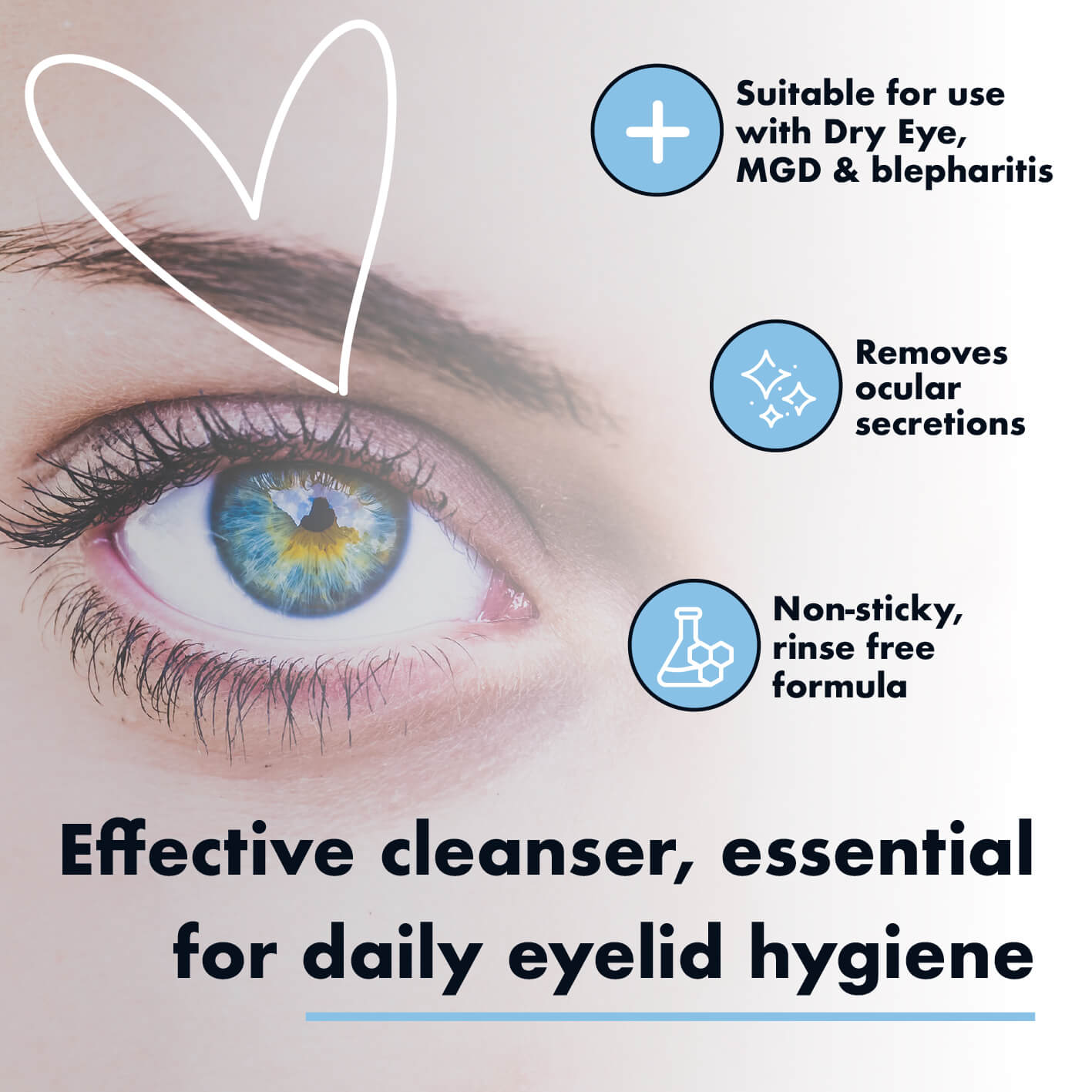 Suitable for use with Dry Eye, MGD & blepharitis

Removes ocular secretions

Non-sticky, rinse free formula

Effective cleanser, essential for daily eyelid hygiene